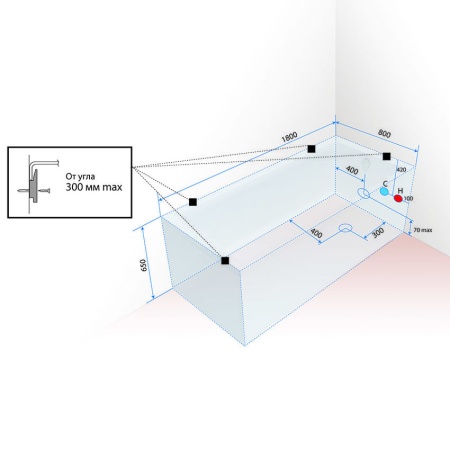 От угла
300 мм max

1800
800
400
420
C
H
100
400
300
70 max
650